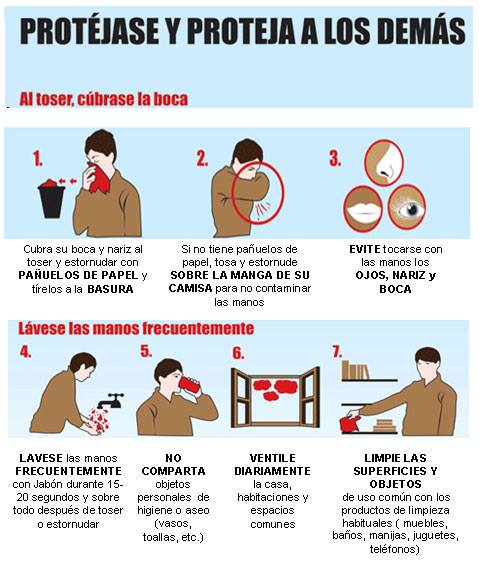 PROTÉJASE Y PROTEJA A LOS DEMÁS

Al toser, cúbrase la boca

1.

Cubra su boca y nariz al toser y estornudar con PAÑUELOS DE PAPEL y tírelos a la BASURA

2.

Si no tiene pañuelos de papel, tosa y estornude SOBRE LA MANGA DE SU CAMISA para no contaminar las manos

3.

EVITE tocarse con las manos los OJOS, NARIZ y BOCA

Lávese las manos frecuentemente

4.

LAVESE las manos FRECUENTEMENTE con Jabón durante 15-20 segundos y sobre todo después de toser o estornudar

5.

NO COMPARTA objetos personales de higiene o aseo (vasos, toallas, etc.)

6.

VENTILE DIARIAMENTE la casa, habitaciones y espacios comunes

7.

LIMPIE LAS SUPERFICIES Y OBJETOS de uso común con los productos de limpieza habituales ( muebles, baños, manijas, juguetes, teléfonos)